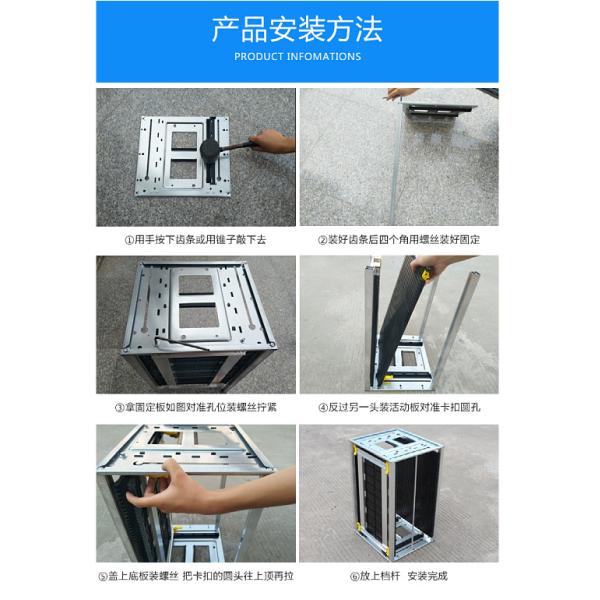 产品安装方法
PRODUCT INFOMATIONS

①用手按下齿条或用锤子敲下去

②装好齿条后四个角用螺丝装好固定

③拿固定板如图对准孔位装螺丝拧紧

④反过另一头装活动板对准卡扣圆孔

⑤盖上底板装螺丝 把卡扣的圆头往上顶再拉

⑥放上档杆 安装完成