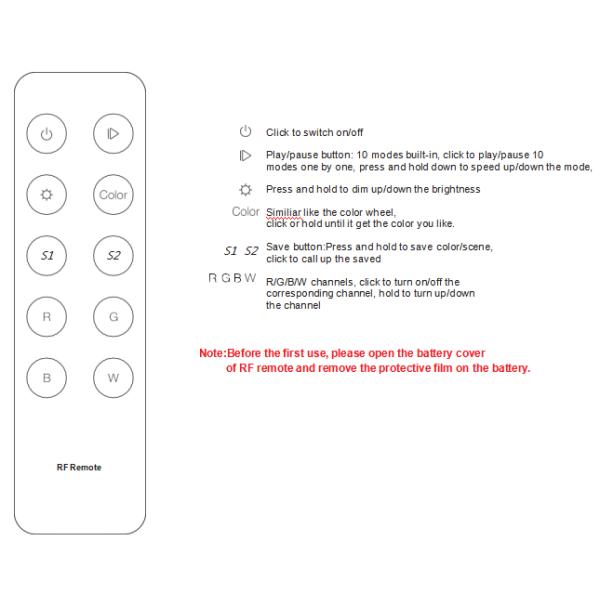 Color

S1 S2

R G

B W

RF Remote

Click to switch on/off

Play/pause button: 10 modes built-in, click to play/pause 10 modes one by one, press and hold down to speed up/down the mode,

Press and hold to dim up/down the brightness

Color Similiar like the color wheel, click or hold until it get the color you like.

S1 S2 Save button:Press and hold to save color/scene, click to call up the saved

R G B W R/G/B/W channels, click to turn on/off the corresponding channel, hold to turn up/down the channel

Note:Before the first use, please open the battery cover of RF remote and remove the protective film on the battery.