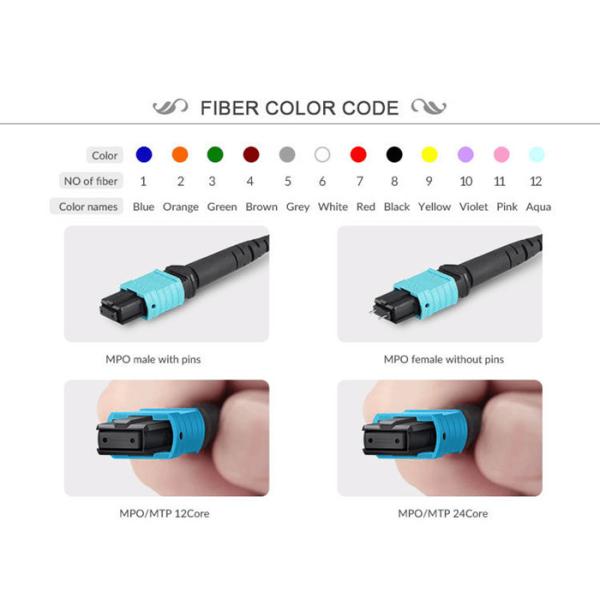 FIBER COLOR CODE

| Color | | | | | | | | | | | | |
|---|---|---|---|---|---|---|---|---|---|---|---|---|
| NO of fiber | 1 | 2 | 3 | 4 | 5 | 6 | 7 | 8 | 9 | 10 | 11 | 12 |
| Color names | Blue | Orange | Green | Brown | Grey | White | Red | Black | Yellow | Violet | Pink | Aqua |

MPO male with pins

MPO female without pins

MPO/MTP 12Core

MPO/MTP 24Core