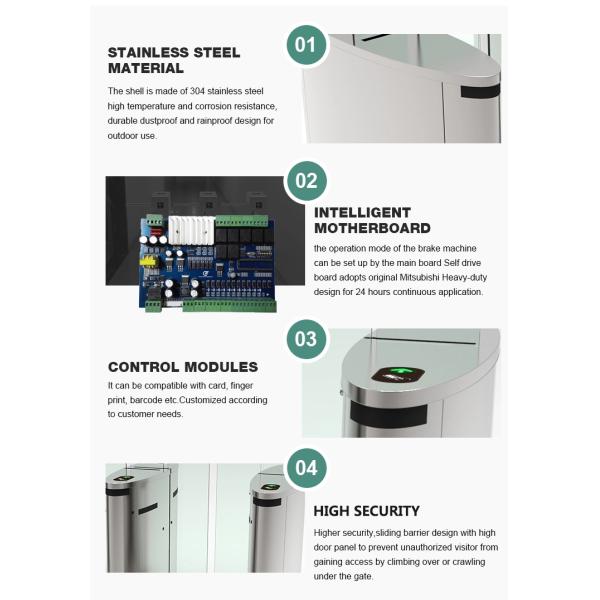 01

STAINLESS STEEL MATERIAL

The shell is made of 304 stainless steel high temperature and corrosion resistance, durable dustproof and rainproof design for outdoor use.

02

INTELLIGENT MOTHERBOARD

the operation mode of the brake machine can be set up by the main board Self drive board adopts original Mitsubishi Heavy-duty design for 24 hours continuous application.

03

CONTROL MODULES

It can be compatible with card, finger print, barcode etc.Customized according to customer needs.

04

HIGH SECURITY

Higher security,sliding barrier design with high door panel to prevent unauthorized visitor from gaining access by climbing over or crawling under the gate.