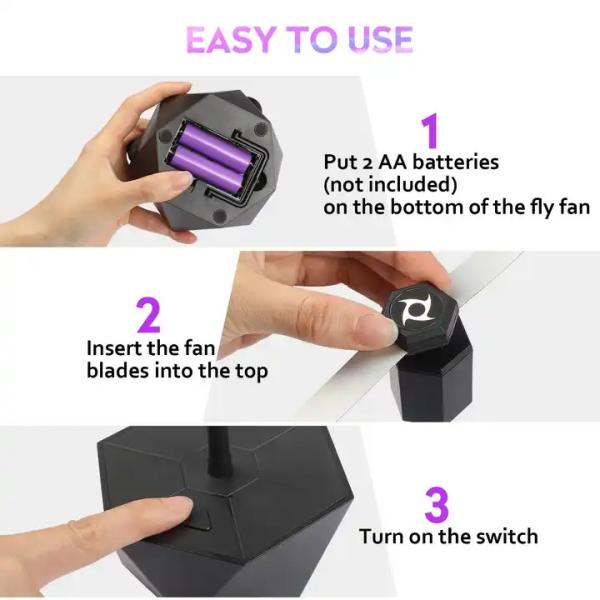 EASY TO USE

1
Put 2 AA batteries (not included) on the bottom of the fly fan

2
Insert the fan blades into the top

3
Turn on the switch