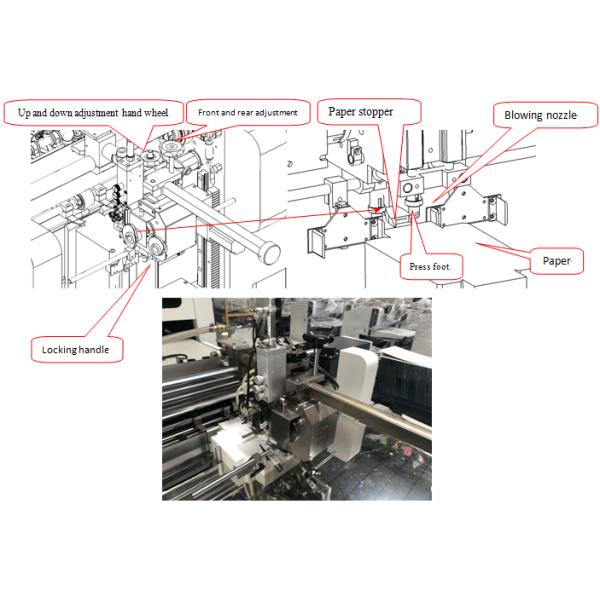 Up and down adjustment hand wheel

Front and rear adjustment

Paper stopper

Blowing nozzle

Press foot

Paper

Locking handle