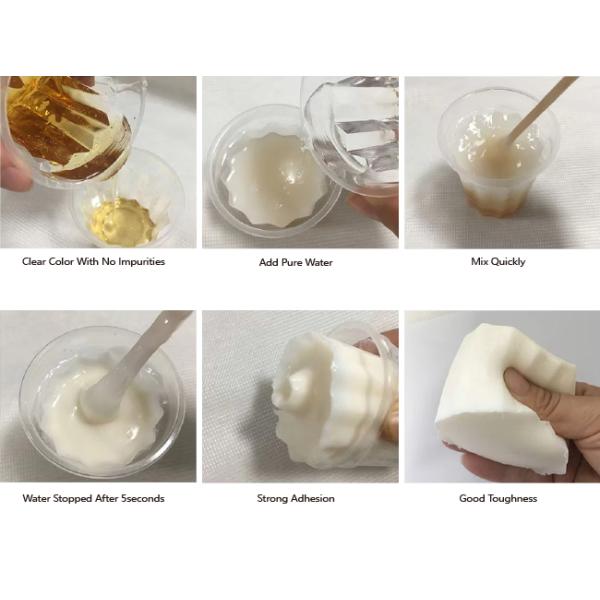 Clear Color With No Impurities

Add Pure Water

Mix Quickly

Water Stopped After 5seconds

Strong Adhesion

Good Toughness