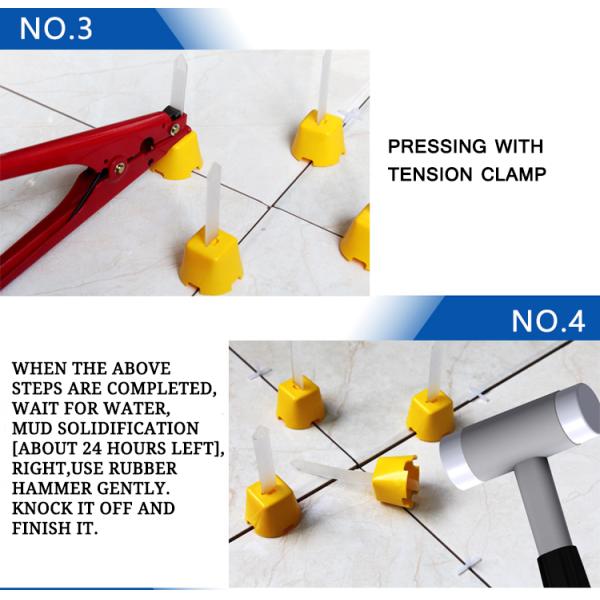 NO.3

PRESSING WITH TENSION CLAMP

NO.4

WHEN THE ABOVE STEPS ARE COMPLETED, WAIT FOR WATER, MUD SOLIDIFICATION [ABOUT 24 HOURS LEFT], RIGHT,USE RUBBER HAMMER GENTLY. KNOCK IT OFF AND FINISH IT.