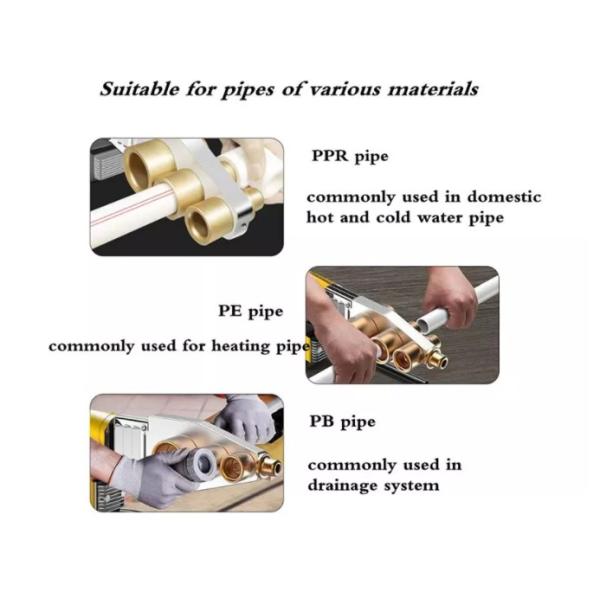 Suitable for pipes of various materials

PPR pipe

commonly used in domestic hot and cold water pipe

PE pipe

commonly used for heating pipe

PB pipe

commonly used in drainage system