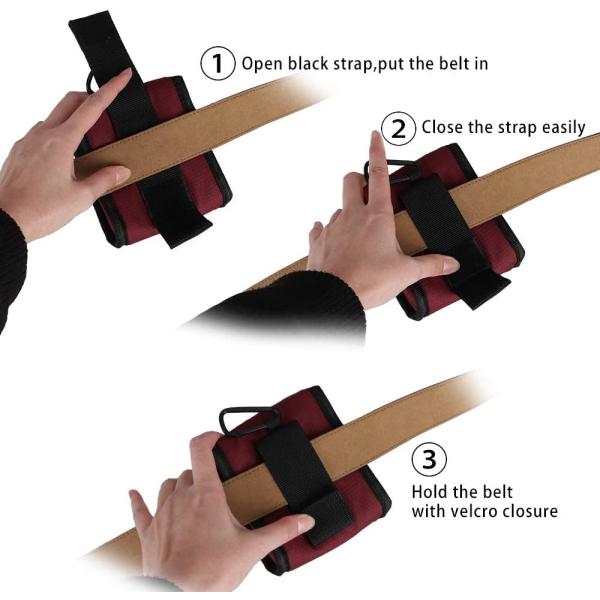 1 Open black strap,put the belt in

2 Close the strap easily

3 Hold the belt with velcro closure