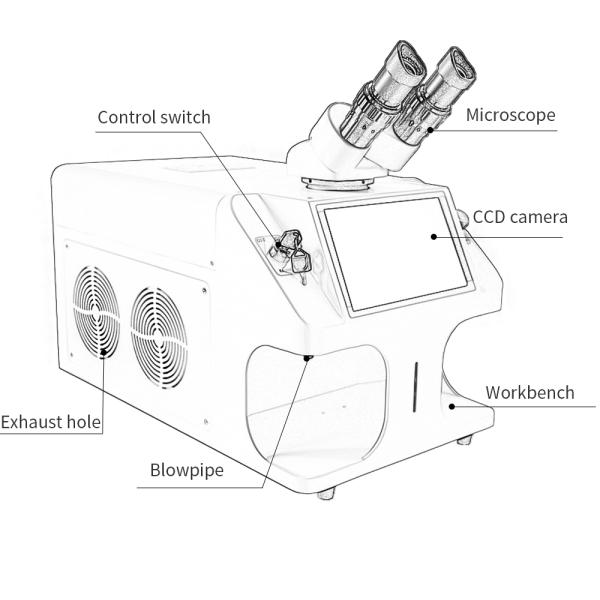 Control switch

Microscope

CCD camera

Workbench

Exhaust hole

Blowpipe