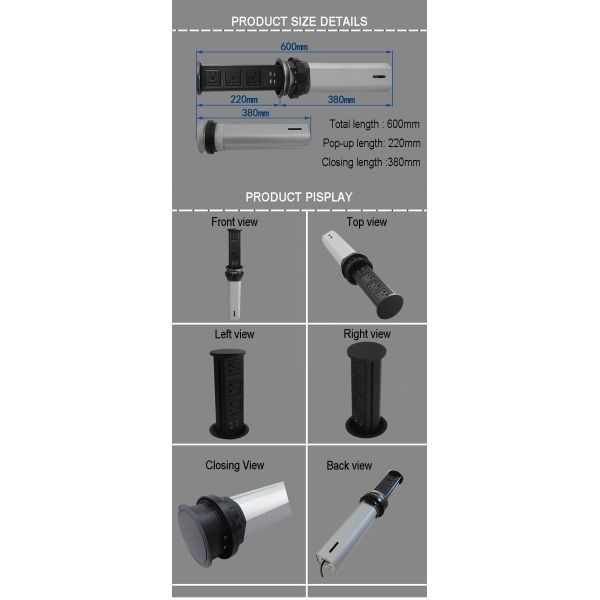 PRODUCT SIZE DETAILS

600mm

220mm

380mm

380mm

Total length : 600mm

Pop-up length: 220mm

Closing length :380mm

PRODUCT PISPLAY

Front view

Top view

Left view

Right view

Closing View

Back view