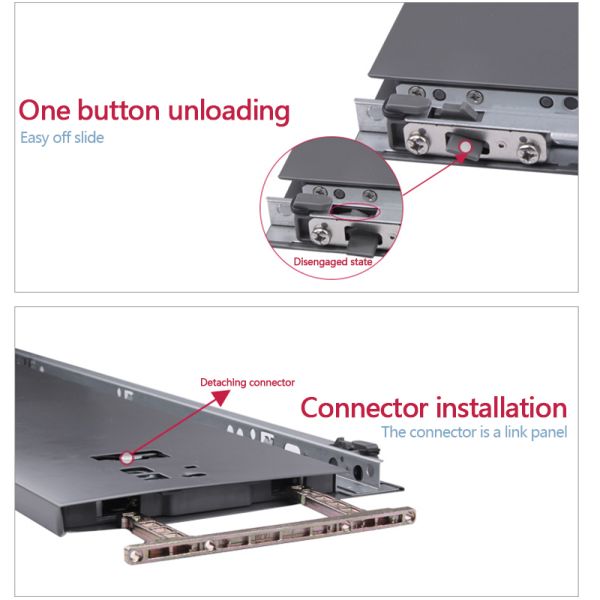 One button unloading
Easy off slide

Disengaged state

Detaching connector

Connector installation
The connector is a link panel