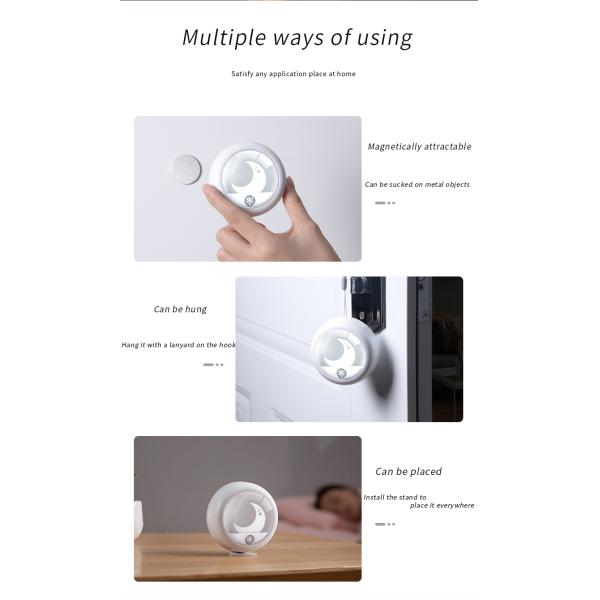 Multiple ways of using

Satisfy any application place at home

Magnetically attractable

Can be sucked on metal objects

Can be hung

Hang it with a lanyard on the hook

Can be placed

Install the stand to place it everywhere