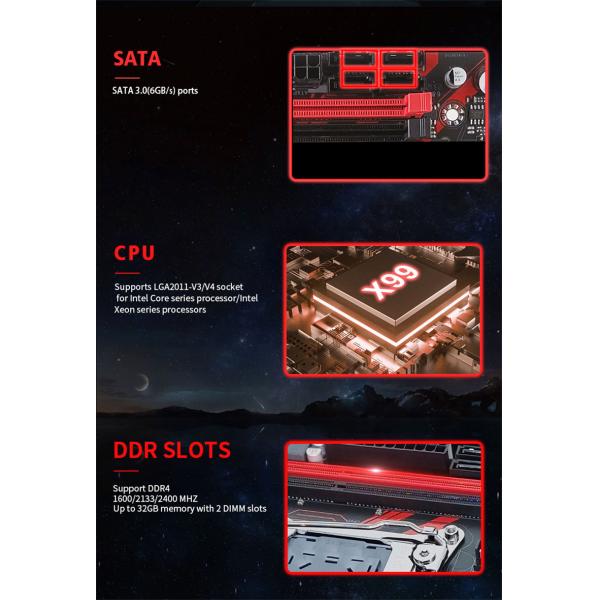 SATA

SATA 3.0(6GB/s) ports

CPU

Supports LGA2011-V3/V4 socket for Intel Core series processor/Intel Xeon series processors

X99

DDR SLOTS

Support DDR4
1600/2133/2400 MHZ
Up to 32GB memory with 2 DIMM slots