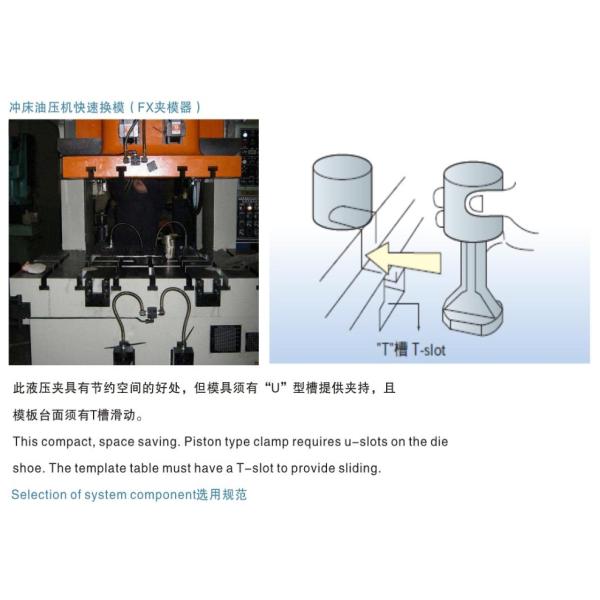 冲床油压机快速换模（FX夹模器）

"T"槽 T-slot

此液压夹具有节约空间的好处，但模具须有“U”型槽提供夹持，且模板台面须有T槽滑动。

This compact, space saving. Piston type clamp requires u-slots on the die shoe. The template table must have a T-slot to provide sliding.

Selection of system component选用规范