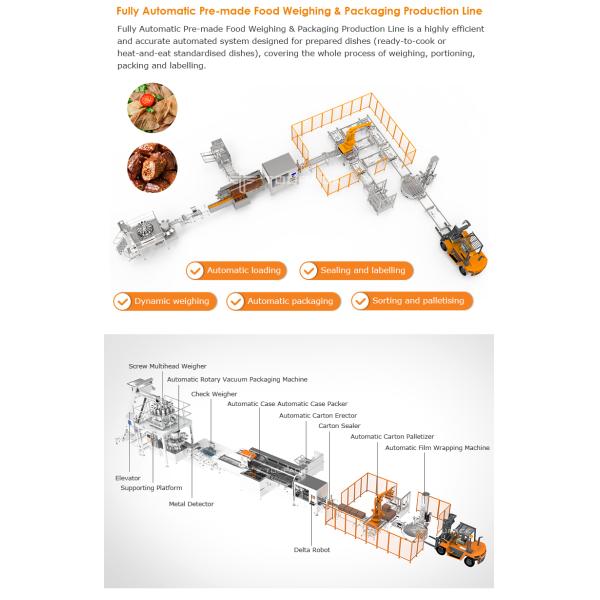 Fully Automatic Pre-made Food Weighing & Packaging Production Line

Fully Automatic Pre-made Food Weighing & Packaging Production Line is a highly efficient and accurate automated system designed for prepared dishes (ready-to-cook or heat-and-eat standardised dishes), covering the whole process of weighing, portioning, packing and labelling.

Automatic loading

Sealing and labelling

Dynamic weighing

Automatic packaging

Sorting and palletising

Screw Multihead Weigher

Automatic Rotary Vacuum Packaging Machine

Check Weigher

Automatic Case Automatic Case Packer

Automatic Carton Erector

Carton Sealer

Automatic Carton Palletizer

Automatic Film Wrapping Machine

Elevator

Supporting Platform

Metal Detector

Delta Robot