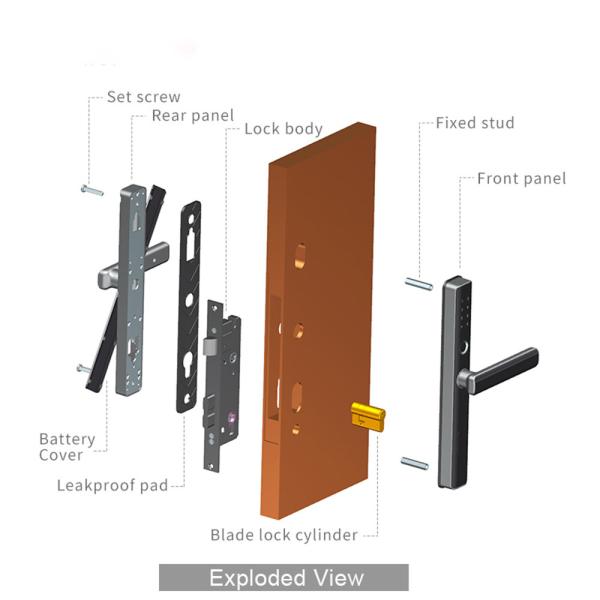 Set screw
Rear panel
Lock body
Fixed stud
Front panel
Battery Cover
Leakproof pad
Blade lock cylinder
Exploded View