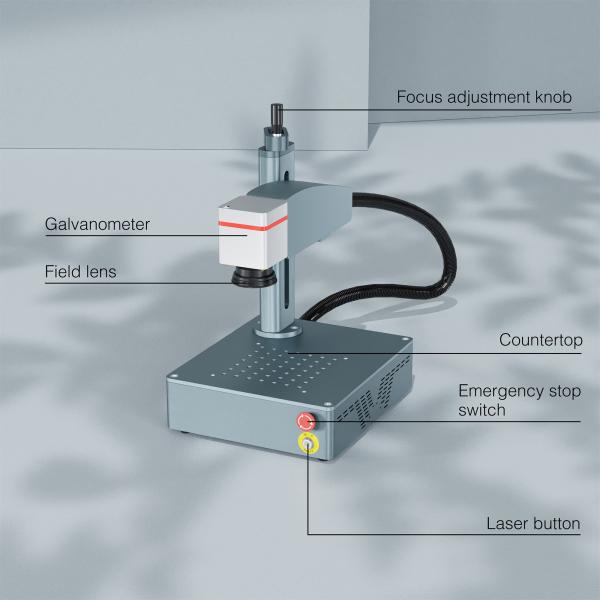 Focus adjustment knob

Galvanometer

Field lens

Countertop

Emergency stop switch

Laser button