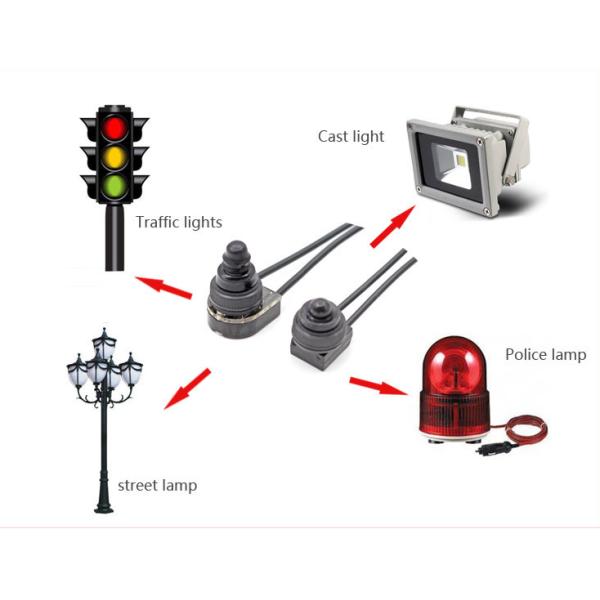 Cast light

Traffic lights

Police lamp

street lamp