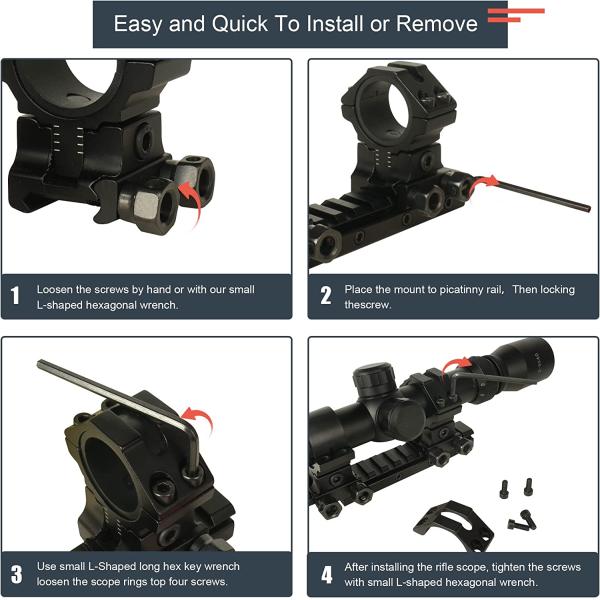 Easy and Quick To Install or Remove

1 Loosen the screws by hand or with our small L-shaped hexagonal wrench.

2 Place the mount to picatinny rail, Then locking thescrew.

3 Use small L-Shaped long hex key wrench loosen the scope rings top four screws.

4 After installing the rifle scope, tighten the screws with small L-shaped hexagonal wrench.