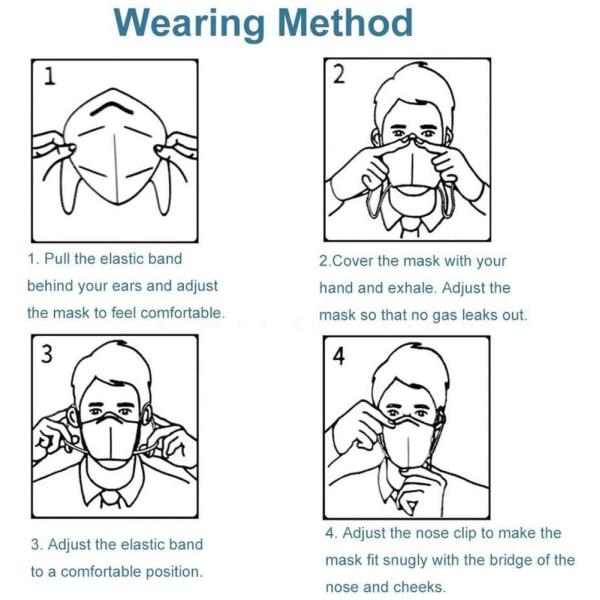 Wearing Method

1

1. Pull the elastic band behind your ears and adjust the mask to feel comfortable.

2

2.Cover the mask with your hand and exhale. Adjust the mask so that no gas leaks out.

3

3. Adjust the elastic band to a comfortable position.

4

4. Adjust the nose clip to make the mask fit snugly with the bridge of the nose and cheeks.