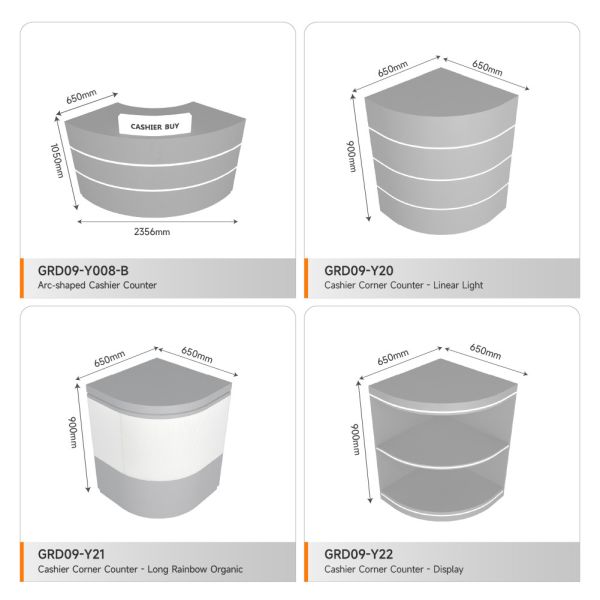 650mm
CASHIER BUY
1050mm
2356mm
GRD09-Y008-B
Arc-shaped Cashier Counter

650mm
650mm
900mm
GRD09-Y20
Cashier Corner Counter - Linear Light

650mm
650mm
900mm
GRD09-Y21
Cashier Corner Counter - Long Rainbow Organic

650mm
650mm
900mm
GRD09-Y22
Cashier Corner Counter - Display