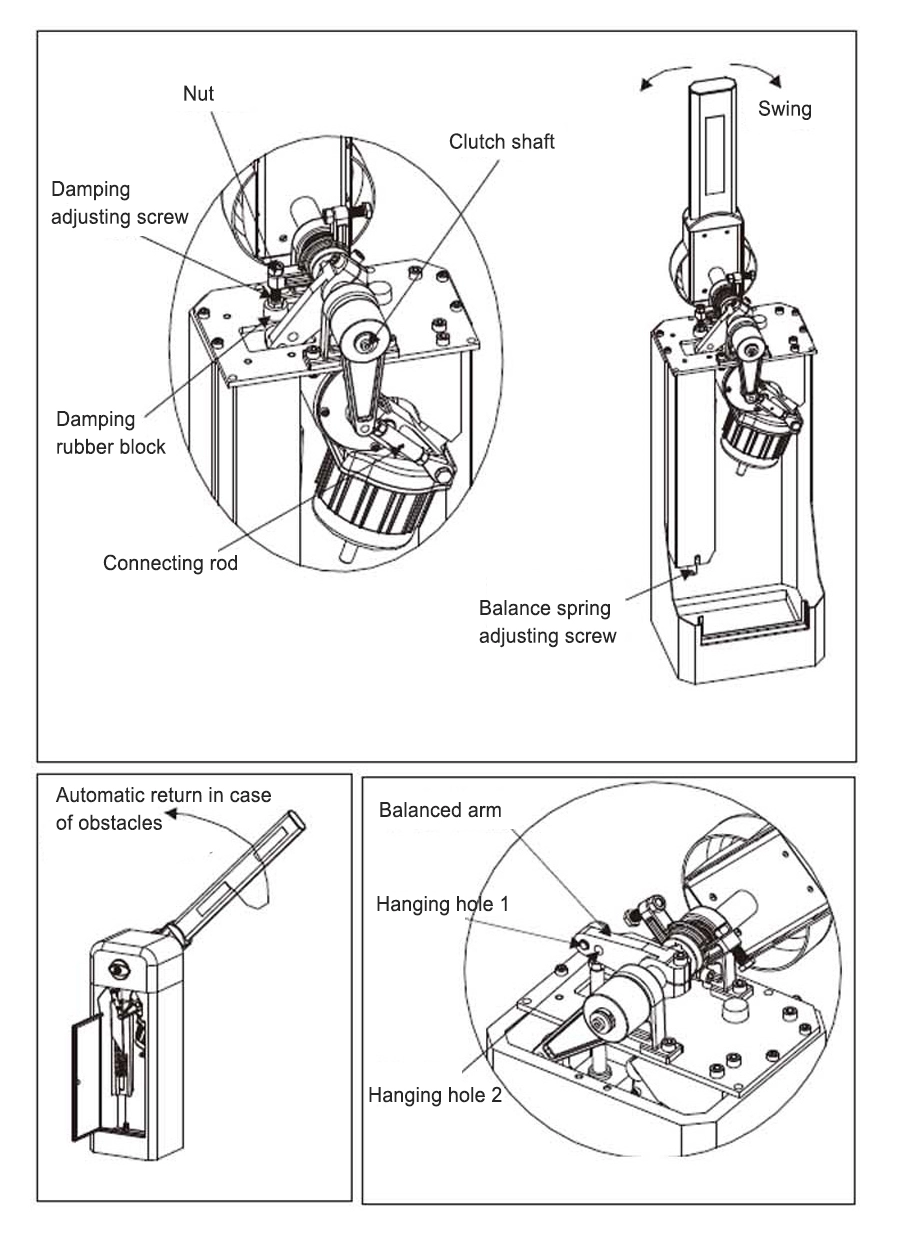 Nut

Clutch shaft

Swing

Damping adjusting screw

Damping rubber block

Connecting rod

Balance spring adjusting screw

Automatic return in case of obstacles

Balanced arm

Hanging hole 1

Hanging hole 2