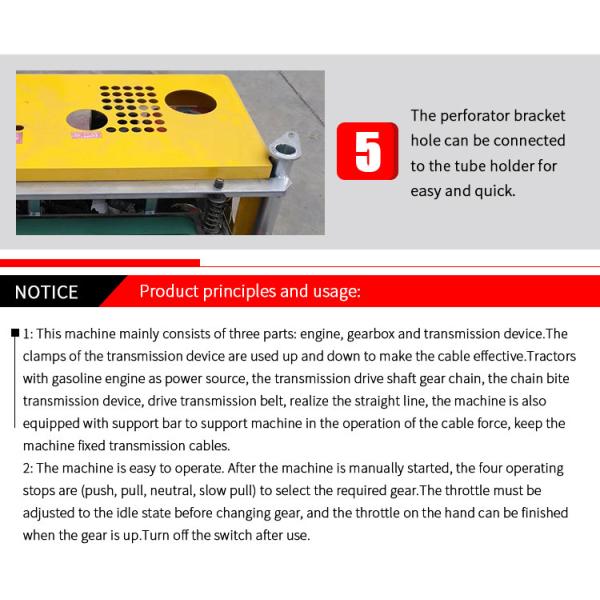 5

The perforator bracket hole can be connected to the tube holder for easy and quick.

NOTICE

Product principles and usage:

1: This machine mainly consists of three parts: engine, gearbox and transmission device.The clamps of the transmission device are used up and down to make the cable effective.Tractors with gasoline engine as power source, the transmission drive shaft gear chain, the chain bite transmission device, drive transmission belt, realize the straight line, the machine is also equipped with support bar to support machine in the operation of the cable force, keep the machine fixed transmission cables.
2: The machine is easy to operate. After the machine is manually started, the four operating stops are (push, pull, neutral, slow pull) to select the required gear.The throttle must be adjusted to the idle state before changing gear, and the throttle on the hand can be finished when the gear is up.Turn off the switch after use.