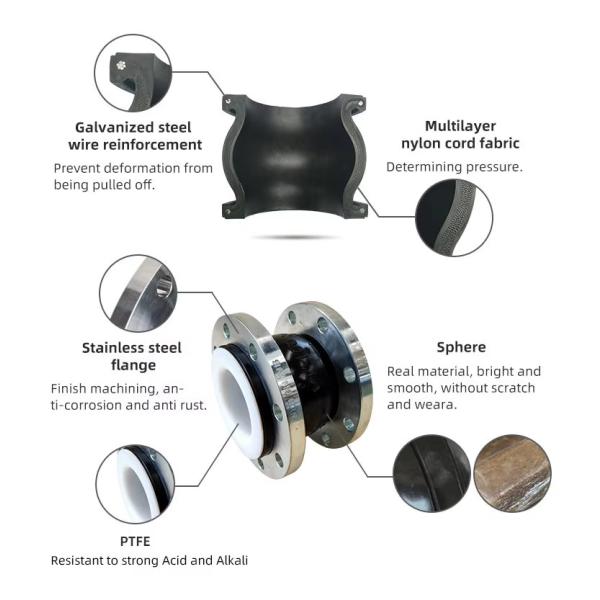 Galvanized steel wire reinforcement

Prevent deformation from being pulled off.

Multilayer nylon cord fabric

Determining pressure.

Stainless steel flange

Finish machining, anti-corrosion and anti rust.

Sphere

Real material, bright and smooth, without scratch and weara.

PTFE

Resistant to strong Acid and Alkali