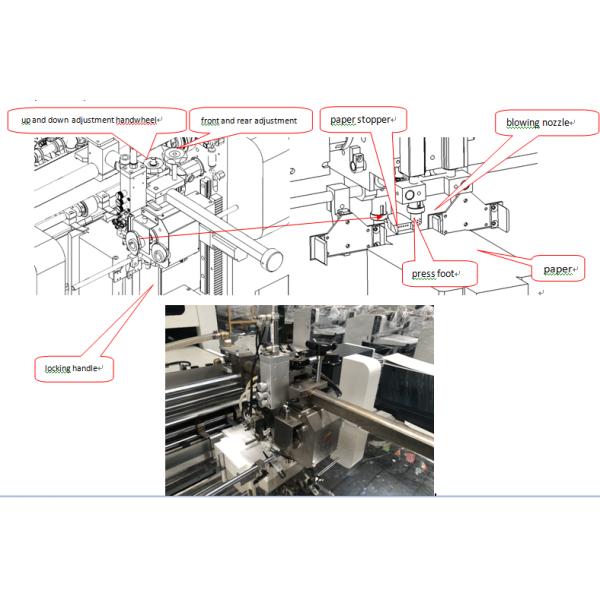 up and down adjustment handwheel

front and rear adjustment

paper stopper

blowing nozzle

press foot

paper

locking handle