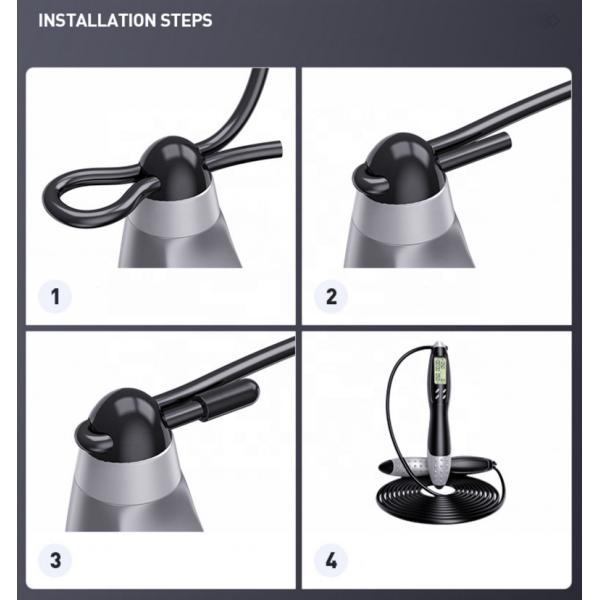 INSTALLATION STEPS

1

2

3

4