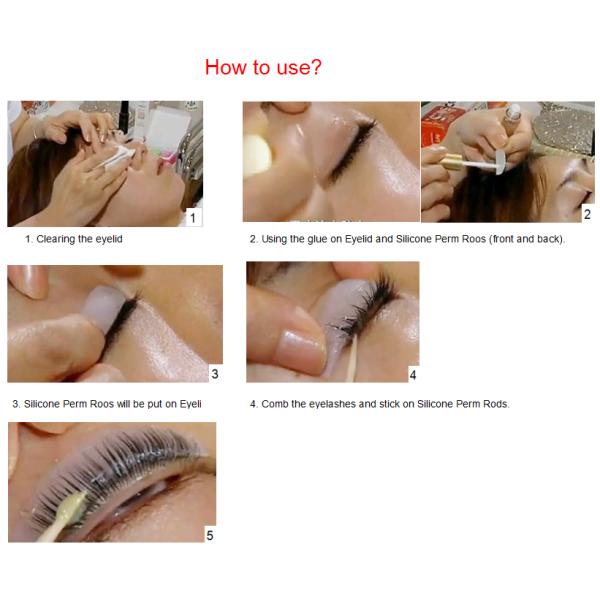 How to use?

1

1. Clearing the eyelid

2

2. Using the glue on Eyelid and Silicone Perm Roos (front and back).

3

3. Silicone Perm Roos will be put on Eyeli

4

4. Comb the eyelashes and stick on Silicone Perm Rods.

5