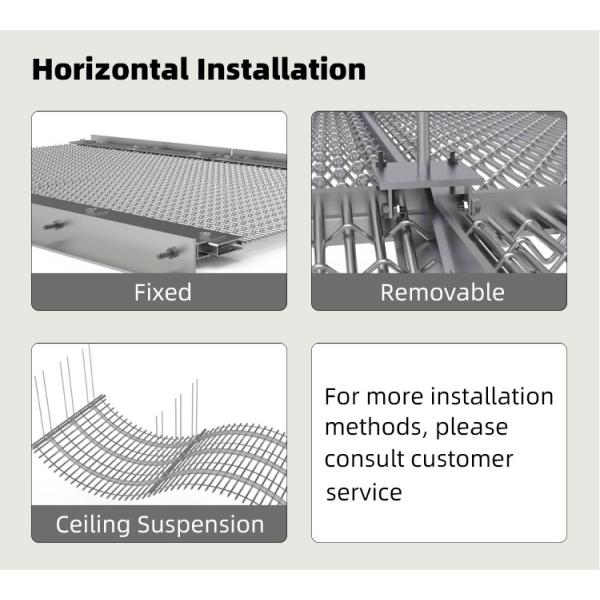 Horizontal Installation

Fixed

Removable

Ceiling Suspension

For more installation methods, please consult customer service