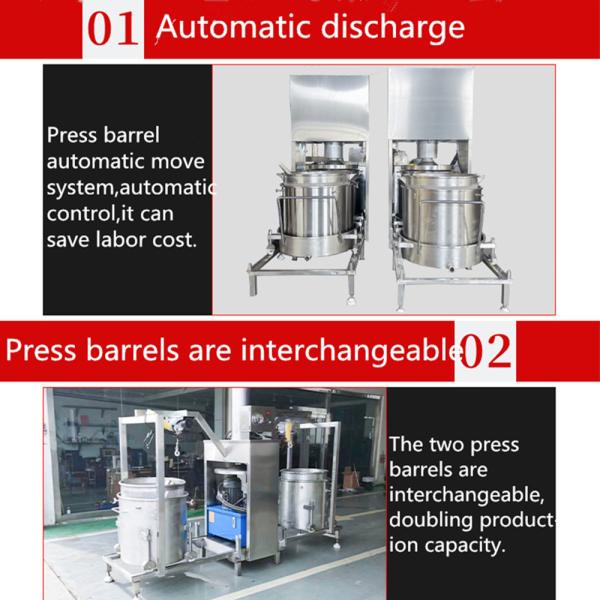 01 Automatic discharge

Press barrel automatic move system,automatic control,it can save labor cost.

Press barrels are interchangeable 02

The two press barrels are interchangeable, doubling production capacity.