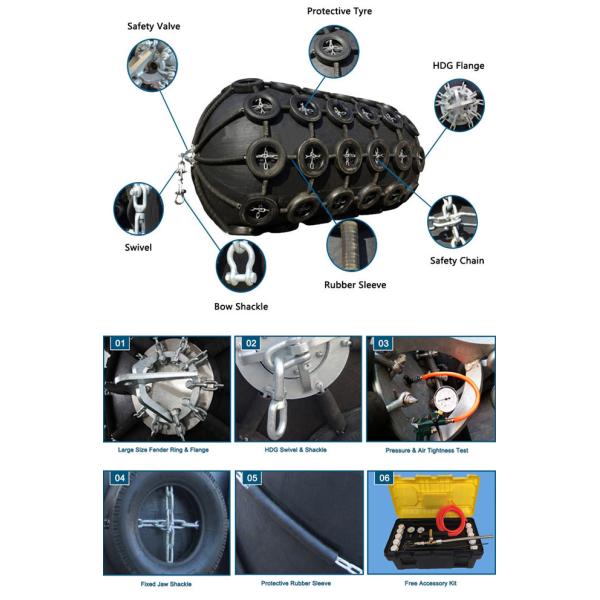 Safety Valve

Protective Tyre

HDG Flange

Swivel

Bow Shackle

Rubber Sleeve

Safety Chain

01

Large Size Fender Ring & Flange

02

HDG Swivel & Shackle

03

Pressure & Air Tightness Test

04

Fixed Jaw Shackle

05

Protective Rubber Sleeve

06

Free Accessory Kit