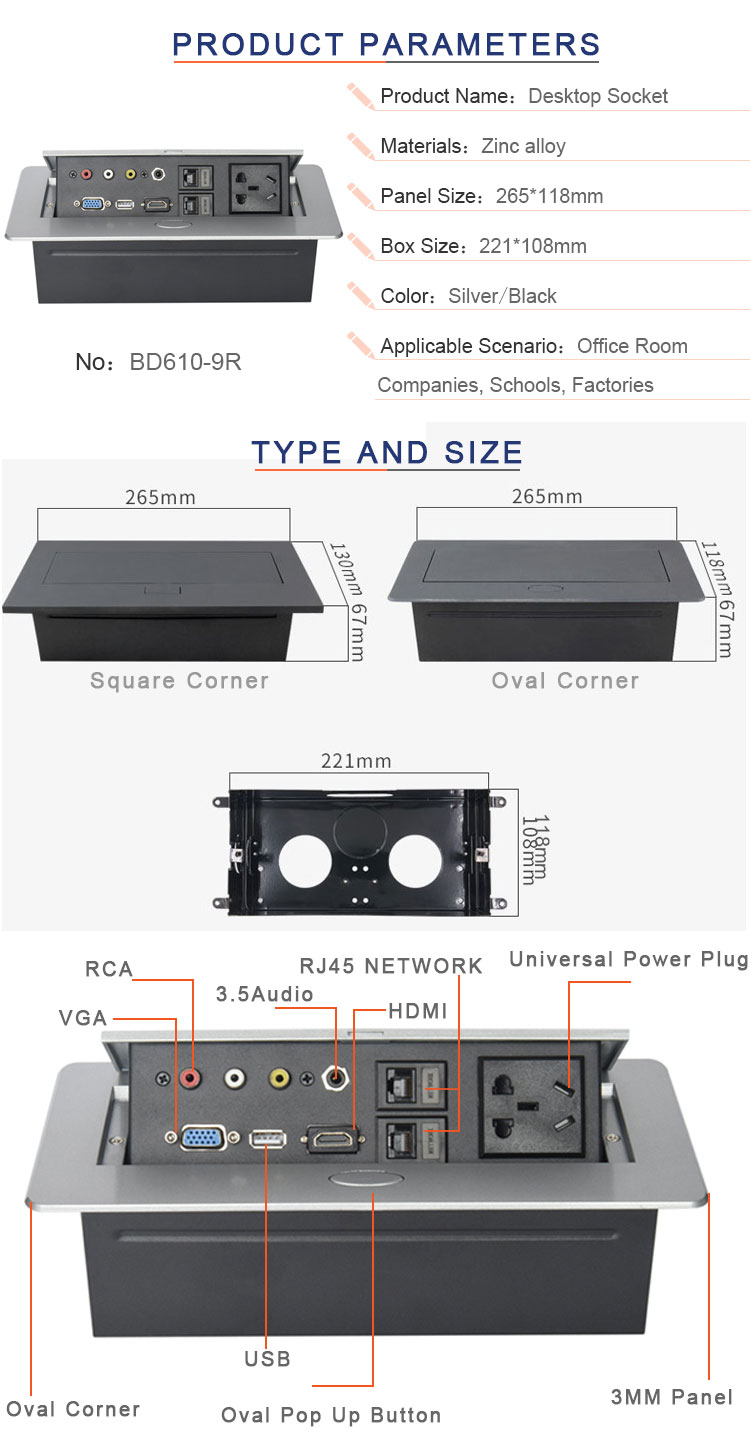 PRODUCT PARAMETERS

Product Name：Desktop Socket

Materials：Zinc alloy

Panel Size：265*118mm

Box Size：221*108mm

Color：Silver/Black

Applicable Scenario：Office Room Companies, Schools, Factories

No：BD610-9R

TYPE AND SIZE

265mm

130mm

67mm

Square Corner

265mm

118mm

67mm

Oval Corner

221mm

118mm

108mm

RCA

VGA

3.5Audio

RJ45 NETWORK

HDMI

Universal Power Plug

USB

Oval Corner

Oval Pop Up Button

3MM Panel