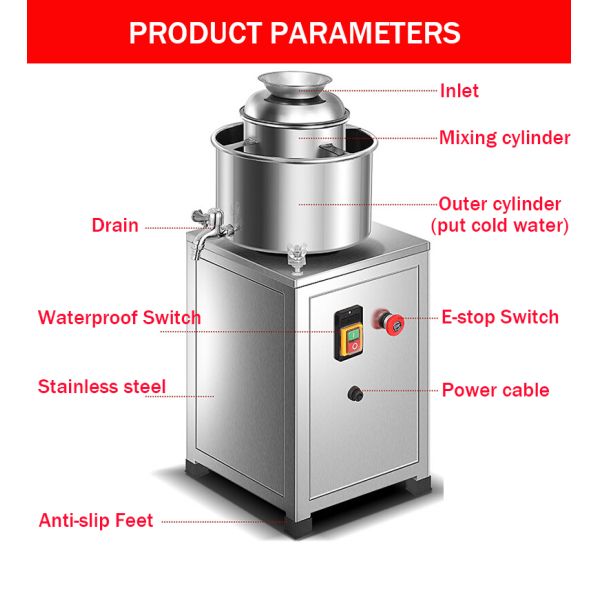 PRODUCT PARAMETERS

Inlet

Mixing cylinder

Outer cylinder (put cold water)

Drain

Waterproof Switch

E-stop Switch

Stainless steel

Power cable

Anti-slip Feet