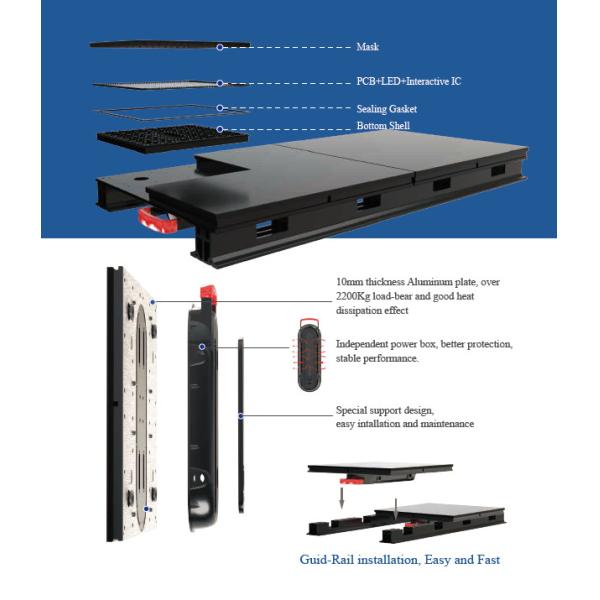 Mask

PCB+LED+Interactive IC

Sealing Gasket

Bottom Shell

10mm thickness Aluminum plate, over 2200Kg load-bear and good heat dissipation effect

Independent power box, better protection, stable performance.

Special support design, easy intallation and maintenance

Guid-Rail installation, Easy and Fast