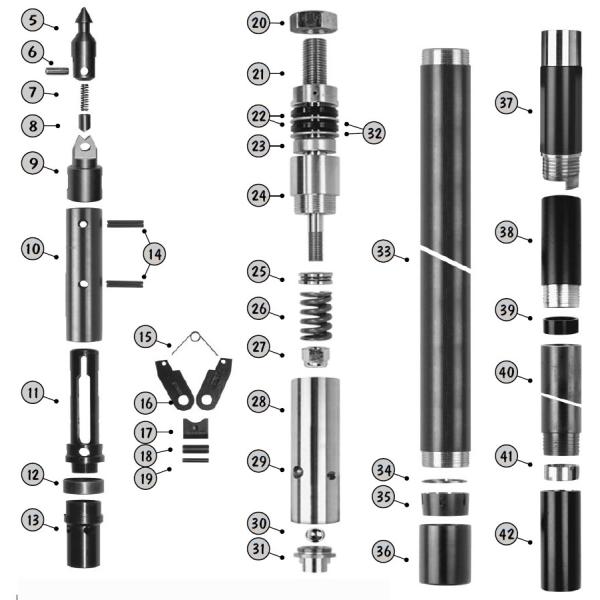 5
6
7
8
9
10
14
11
12
13
15
16
17
18
19
20
21
22
32
23
24
25
26
27
28
29
30
31
33
34
35
36
37
38
39
40
41
42