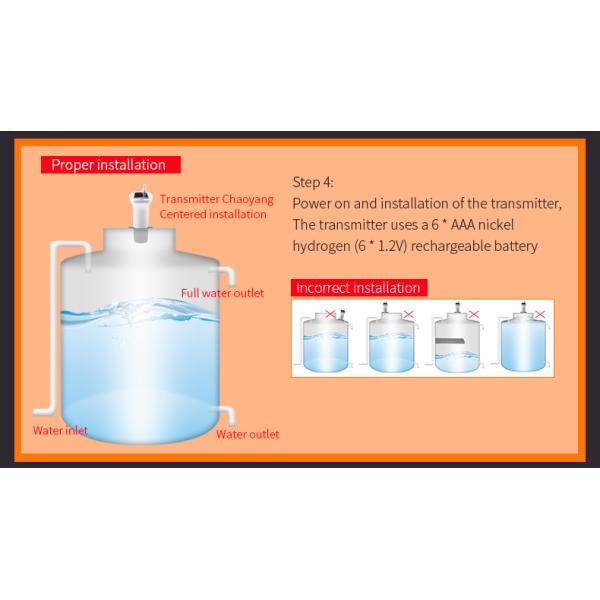 Proper installation

Transmitter Chaoyang
Centered installation

Full water outlet

Water inlet

Water outlet

Step 4:
Power on and installation of the transmitter,
The transmitter uses a 6 * AAA nickel hydrogen (6 * 1.2V) rechargeable battery

Incorrect installation