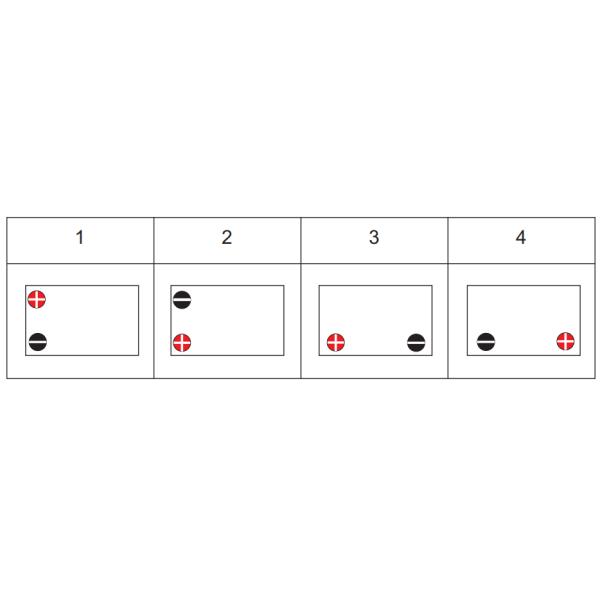 | 1 | 2 | 3 | 4 |
|---|---|---|---|
| + − | − + | + − | − + |