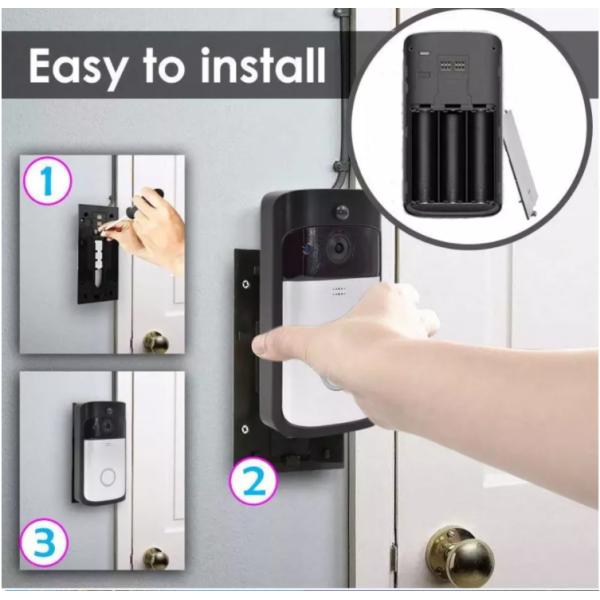 Easy to install

1

2

3