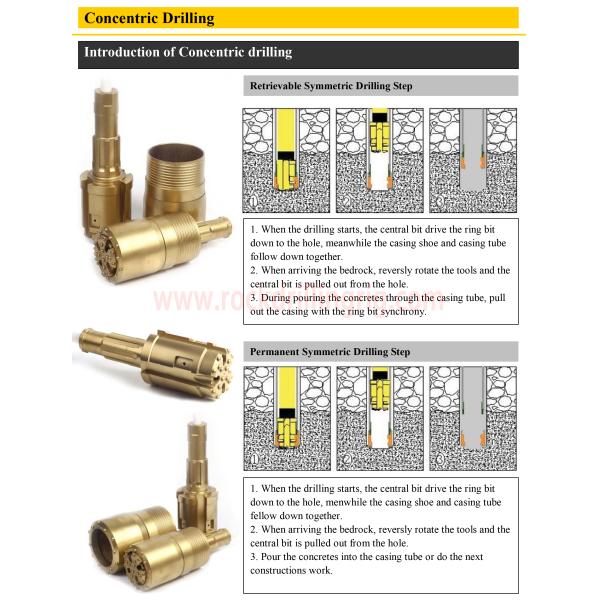 Concentric Drilling

Introduction of Concentric drilling

Retrievable Symmetric Drilling Step

1 2 3

1. When the drilling starts, the central bit drive the ring bit down to the hole, meanwhile the casing shoe and casing tube follow down together.
2. When arriving the bedrock, reversly rotate the tools and the central bit is pulled out from the hole.
3. During pouring the concretes through the casing tube, pull out the casing with the ring bit synchrony.

www.rockdrillingrig.com

Permanent Symmetric Drilling Step

1 2 3

1. When the drilling starts, the central bit drive the ring bit down to the hole, menwhile the casing shoe and casing tube fellow down together.
2. When arriving the bedrock, reversly rotate the tools and the central bit is pulled out from the hole.
3. Pour the concretes into the casing tube or do the next constructions work.