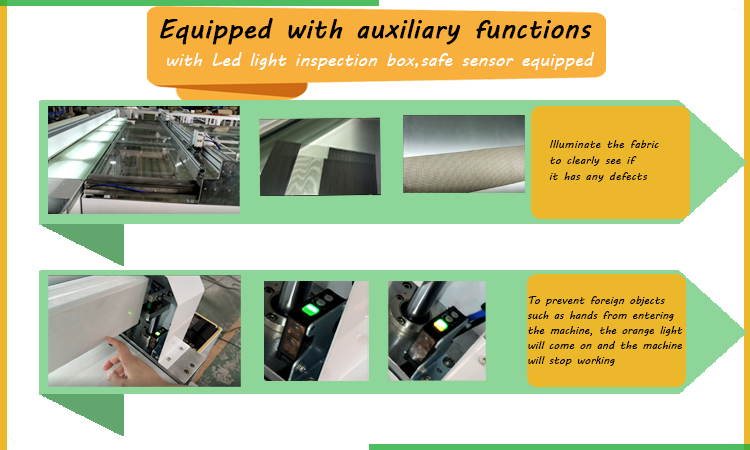 Equipped with auxiliary functions
with Led light inspection box,safe sensor equipped

Illuminate the fabric to clearly see if it has any defects

To prevent foreign objects such as hands from entering the machine, the orange light will come on and the machine will stop working