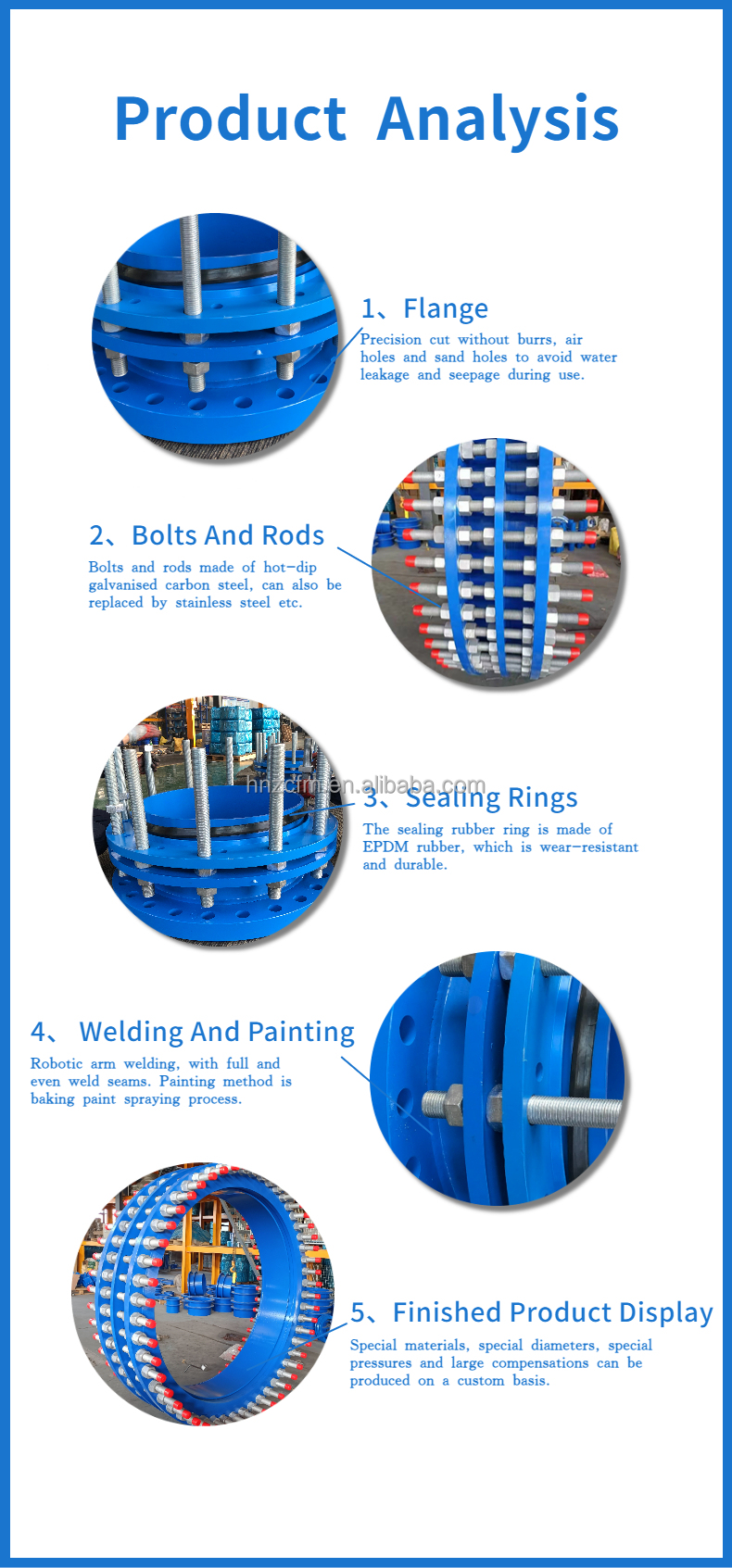 Product Analysis

1、Flange

Precision cut without burrs, air holes and sand holes to avoid water leakage and seepage during use.

2、Bolts And Rods

Bolts and rods made of hot-dip galvanised carbon steel, can also be replaced by stainless steel etc.

hnzcfm.en.alibaba.com

3、Sealing Rings

The sealing rubber ring is made of EPDM rubber, which is wear-resistant and durable.

4、 Welding And Painting

Robotic arm welding, with full and even weld seams. Painting method is baking paint spraying process.

5、Finished Product Display

Special materials, special diameters, special pressures and large compensations can be produced on a custom basis.