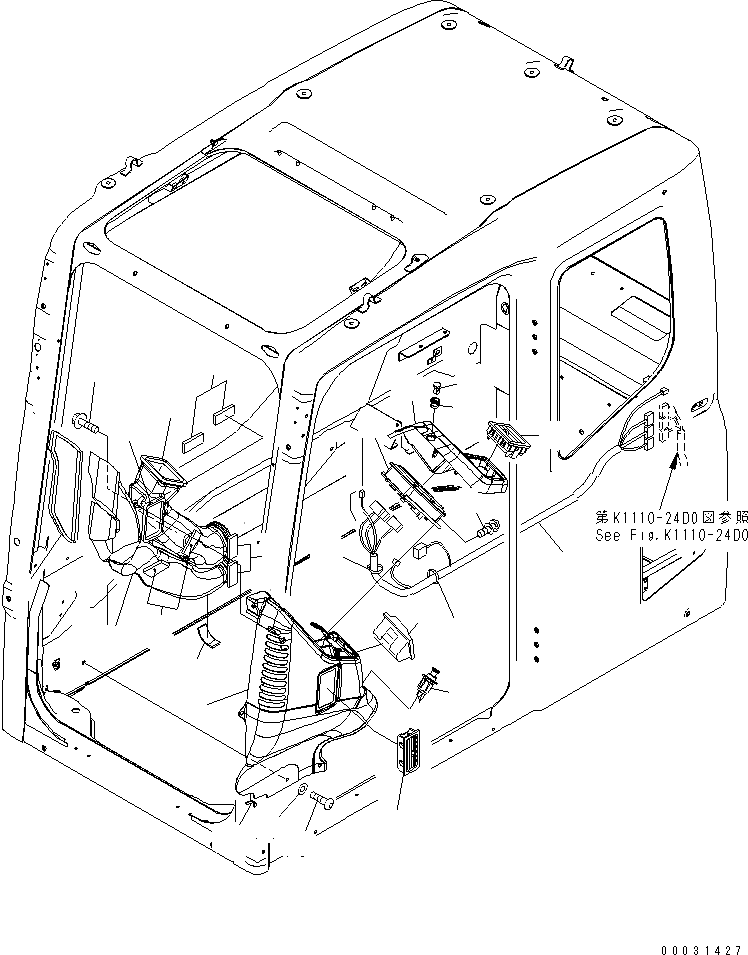 第K1110-24D0図参照
See Fig.K1110-24D0

00031427