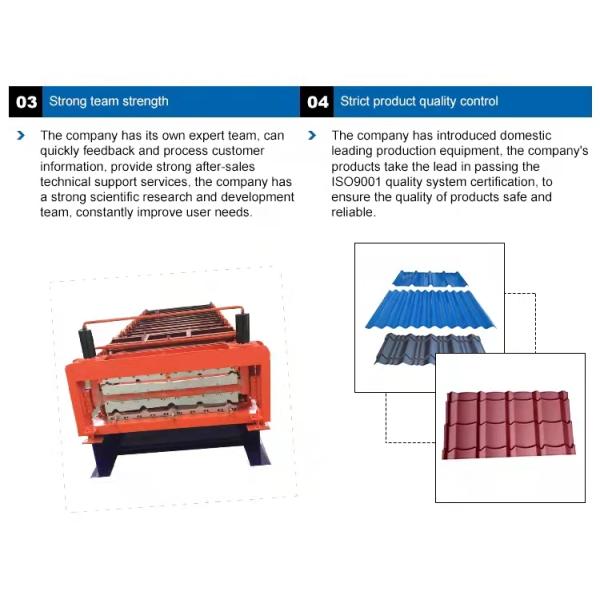 03 Strong team strength

The company has its own expert team, can quickly feedback and process customer information, provide strong after-sales technical support services, the company has a strong scientific research and development team, constantly improve user needs.

04 Strict product quality control

The company has introduced domestic leading production equipment, the company's products take the lead in passing the ISO9001 quality system certification, to ensure the quality of products safe and reliable.