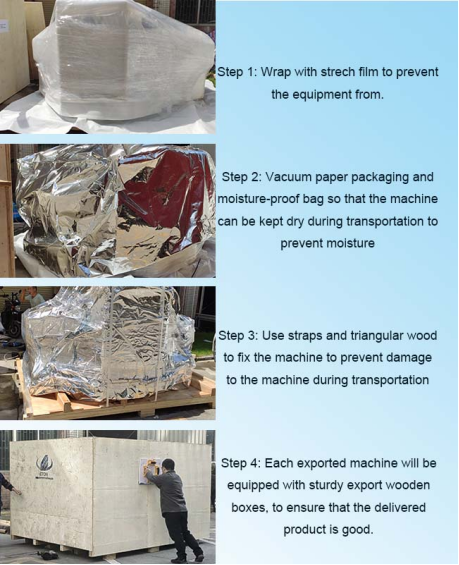 Step 1: Wrap with strech film to prevent the equipment from.

Step 2: Vacuum paper packaging and moisture-proof bag so that the machine can be kept dry during transportation to prevent moisture

Step 3: Use straps and triangular wood to fix the machine to prevent damage to the machine during transportation

ETON

Step 4: Each exported machine will be equipped with sturdy export wooden boxes, to ensure that the delivered product is good.