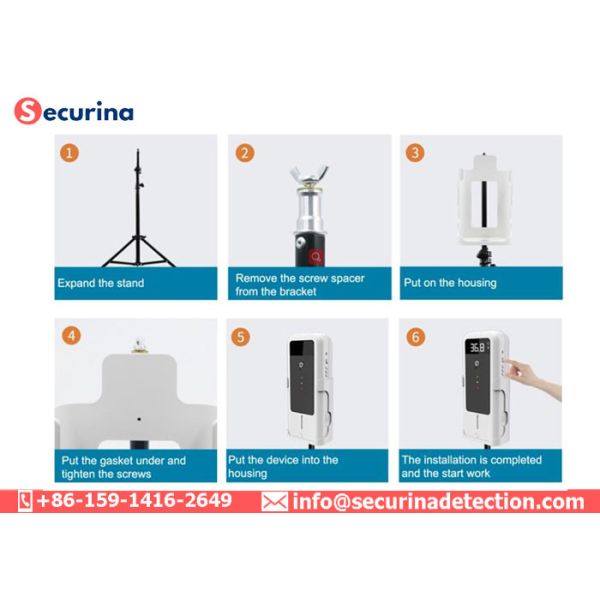 Securina

1

Expand the stand

2

Remove the screw spacer from the bracket

3

Put on the housing

4

Put the gasket under and tighten the screws

5

Put the device into the housing

6

36.8

The installation is completed and the start work

+86-159-1416-2649 info@securinadetection.com