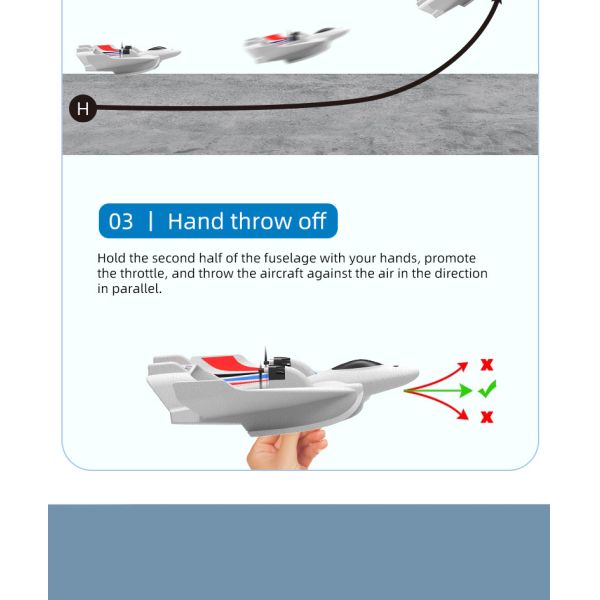 H

03 | Hand throw off

Hold the second half of the fuselage with your hands, promote the throttle, and throw the aircraft against the air in the direction in parallel.