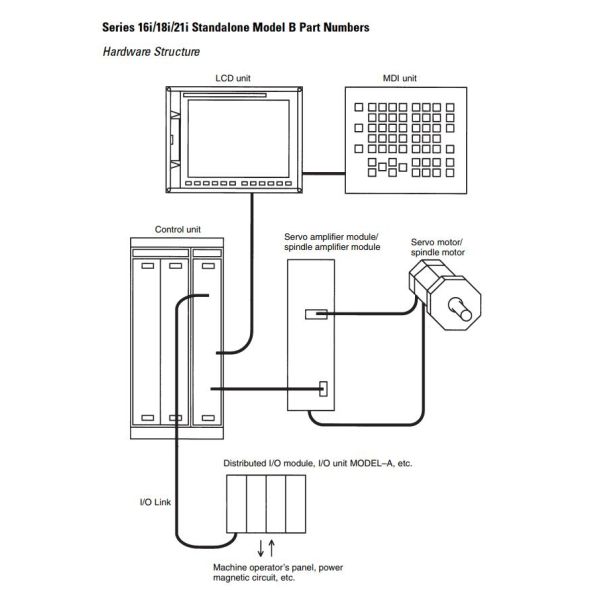 Series 16i/18i/21i Standalone Model B Part Numbers

Hardware Structure

LCD unit

MDI unit

Control unit

Servo amplifier module/ spindle amplifier module

Servo motor/ spindle motor

Distributed I/O module, I/O unit MODEL–A, etc.

I/O Link

Machine operator's panel, power magnetic circuit, etc.