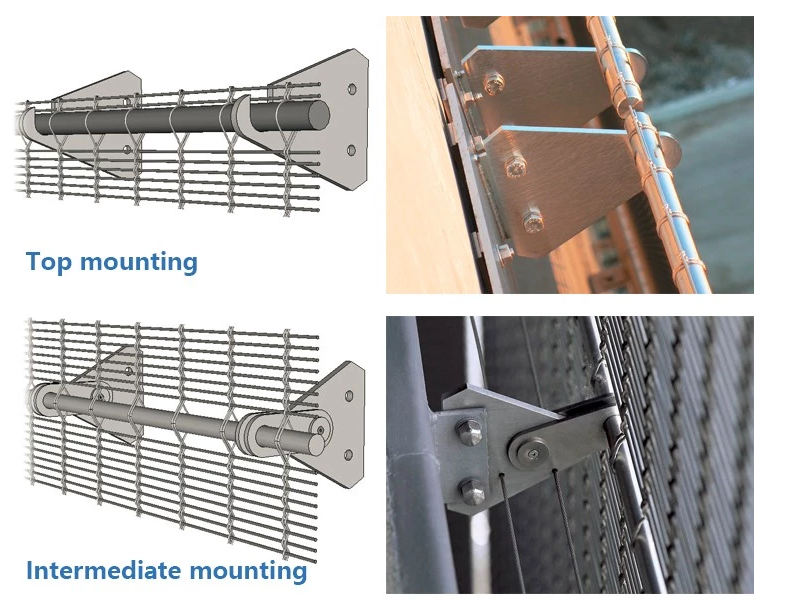 Top mounting

Intermediate mounting