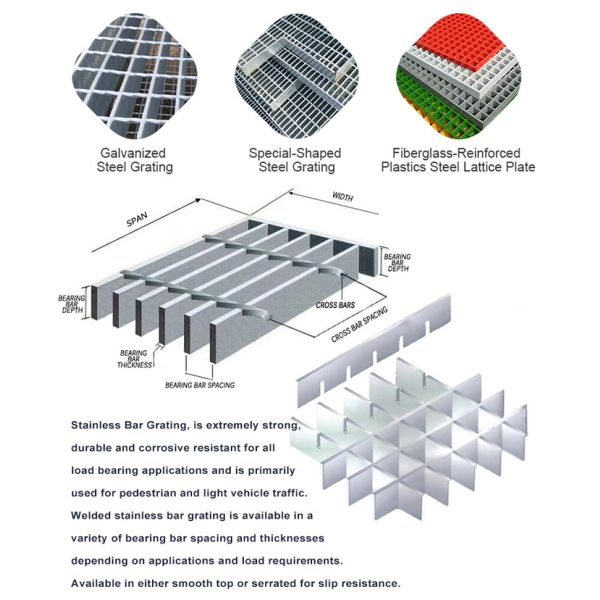 Galvanized Steel Grating

Special-Shaped Steel Grating

Fiberglass-Reinforced Plastics Steel Lattice Plate

SPAN

WIDTH

BEARING BAR DEPTH

BEARING BAR DEPTH

CROSS BARS

CROSS BAR SPACING

BEARING BAR THICKNESS

BEARING BAR SPACING

Stainless Bar Grating, is extremely strong, durable and corrosive resistant for all load bearing applications and is primarily used for pedestrian and light vehicle traffic. Welded stainless bar grating is available in a variety of bearing bar spacing and thicknesses depending on applications and load requirements. Available in either smooth top or serrated for slip resistance.